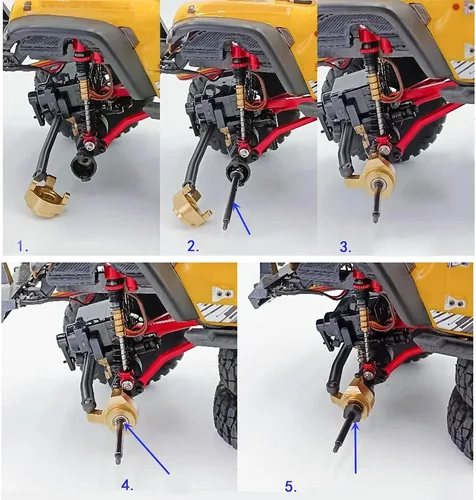 1.

2.

3.

4.

5.