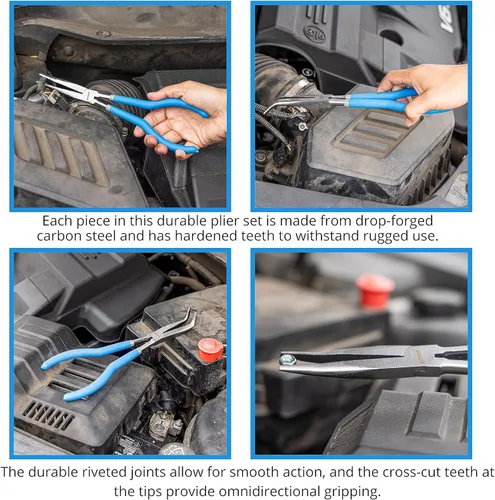 Each piece in this durable plier set is made from drop-forged carbon steel and has hardened teeth to withstand rugged use.

The durable riveted joints allow for smooth action, and the cross-cut teeth at the tips provide omnidirectional gripping.