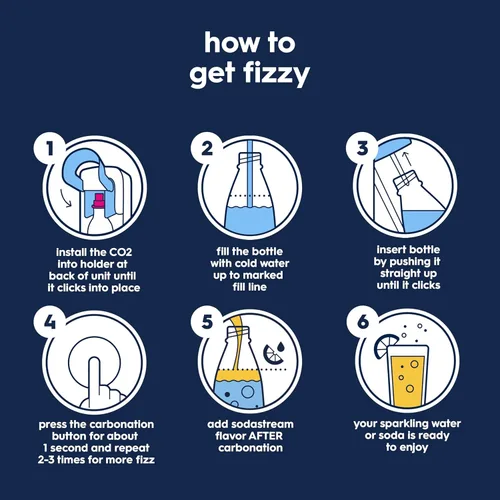 how to get fizzy

1

install the CO2 into holder at back of unit until it clicks into place

2

fill the bottle with cold water up to marked fill line

3

insert bottle by pushing it straight up until it clicks

4

press the carbonation button for about 1 second and repeat 2-3 times for more fizz

5

add sodastream flavor AFTER carbonation

6

your sparkling water or soda is ready to enjoy