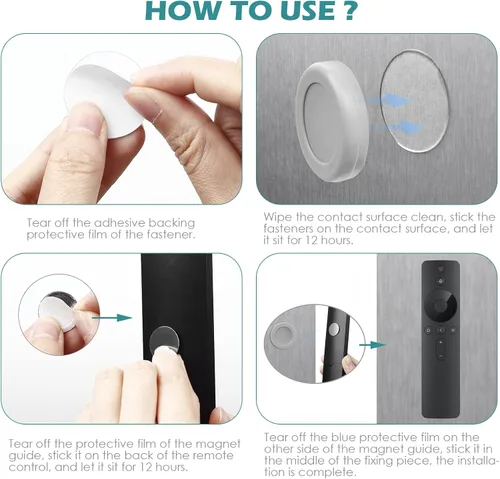 HOW TO USE ?

Tear off the adhesive backing protective film of the fastener.

Wipe the contact surface clean, stick the fasteners on the contact surface, and let it sit for 12 hours.

Tear off the protective film of the magnet guide, stick it on the back of the remote control, and let it sit for 12 hours.

Tear off the blue protective film on the other side of the magnet guide, stick it in the middle of the fixing piece, the installation is complete.