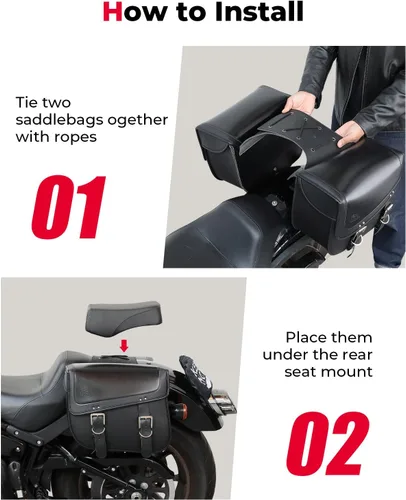 How to Install

Tie two saddlebags ogether with ropes

01

Place them under the rear seat mount

02