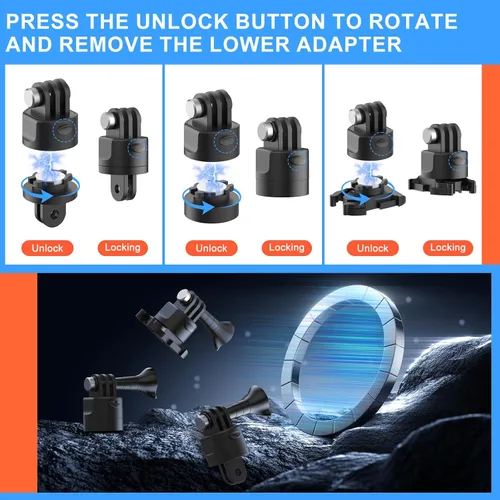 PRESS THE UNLOCK BUTTON TO ROTATE AND REMOVE THE LOWER ADAPTER

Unlock

Locking

Unlock

Locking

Unlock

Locking