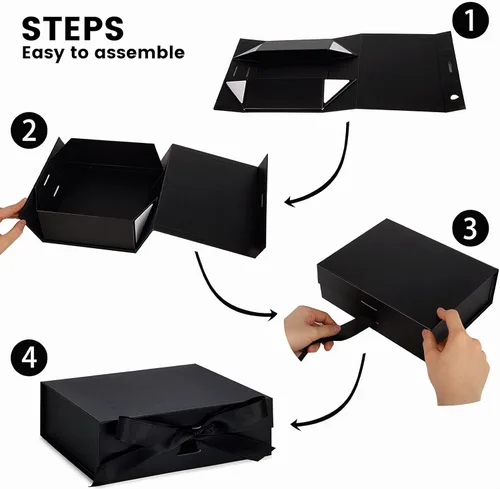 STEPS
Easy to assemble

1

2

3

4