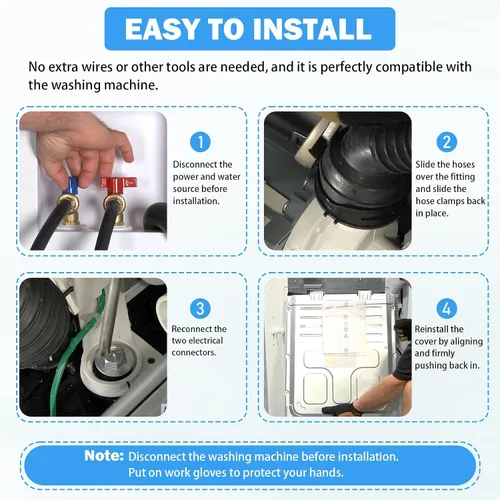 EASY TO INSTALL

No extra wires or other tools are needed, and it is perfectly compatible with the washing machine.

1

Disconnect the power and water source before installation.

2

Slide the hoses over the fitting and slide the hose clamps back in place.

3

Reconnect the two electrical connectors.

4

Reinstall the cover by aligning and firmly pushing back in.

Note: Disconnect the washing machine before installation.
Put on work gloves to protect your hands.