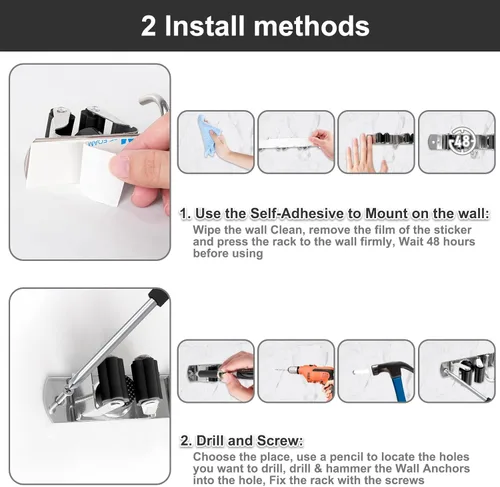 2 Install methods

48

1. Use the Self-Adhesive to Mount on the wall:
Wipe the wall Clean, remove the film of the sticker and press the rack to the wall firmly, Wait 48 hours before using

2. Drill and Screw:
Choose the place, use a pencil to locate the holes you want to drill, drill & hammer the Wall Anchors into the hole, Fix the rack with the screws