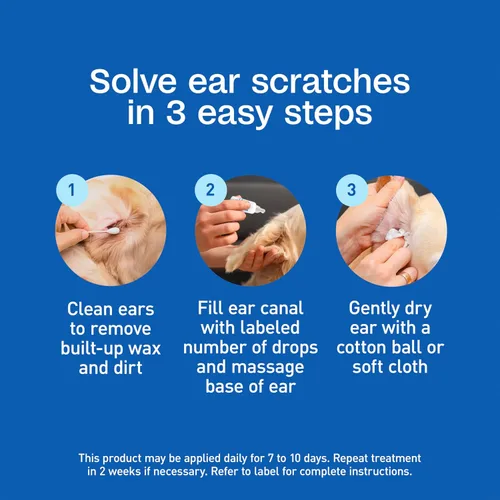 Solve ear scratches
in 3 easy steps

1

Clean ears to remove built-up wax and dirt

2

Fill ear canal with labeled number of drops and massage base of ear

3

Gently dry ear with a cotton ball or soft cloth

This product may be applied daily for 7 to 10 days. Repeat treatment in 2 weeks if necessary. Refer to label for complete instructions.