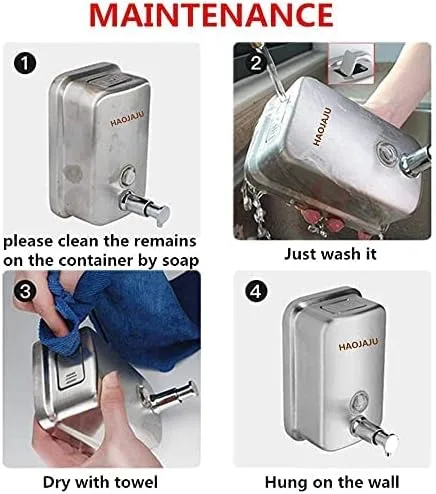 MAINTENANCE

1

HAOJAJU

please clean the remains on the container by soap

2

HAOJAJU

Just wash it

3

Dry with towel

4

HAOJAJU

Hung on the wall