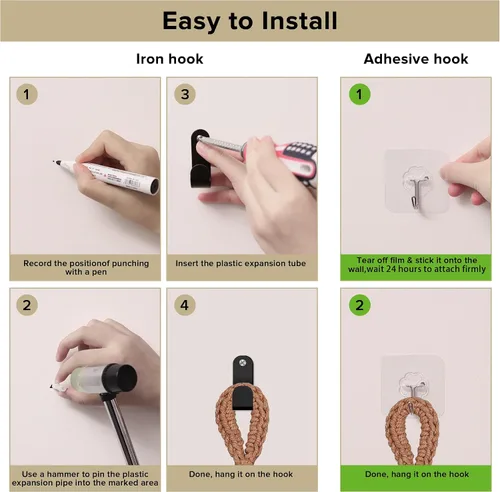 Easy to Install

Iron hook

1

Record the positionof punching with a pen

3

Insert the plastic expansion tube

2

Use a hammer to pin the plastic expansion pipe into the marked area

4

Done, hang it on the hook

Adhesive hook

1

Tear off film & stick it onto the wall,wait 24 hours to attach firmly

2

Done, hang it on the hook