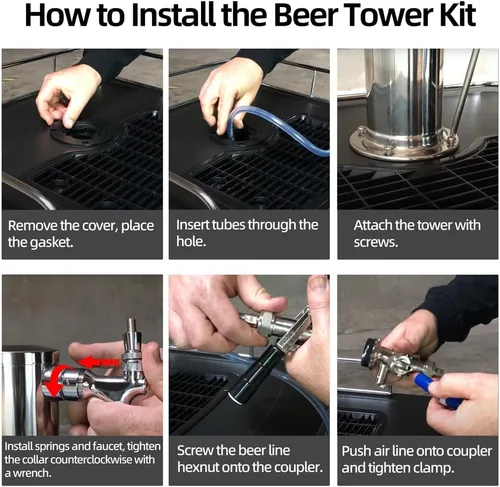 How to Install the Beer Tower Kit

Remove the cover, place the gasket.

Insert tubes through the hole.

Attach the tower with screws.

Install springs and faucet, tighten the collar counterclockwise with a wrench.

Screw the beer line hexnut onto the coupler.

Push air line onto coupler and tighten clamp.