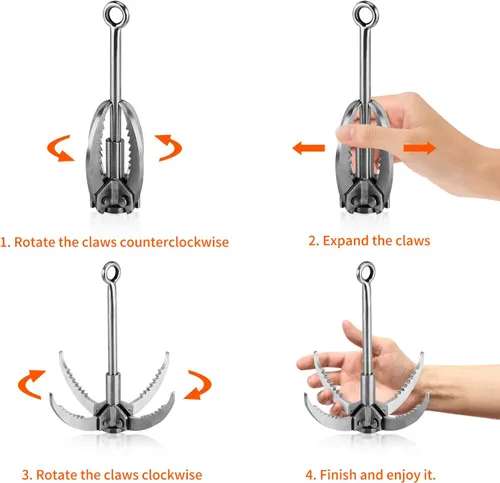 1. Rotate the claws counterclockwise

2. Expand the claws

3. Rotate the claws clockwise

4. Finish and enjoy it.