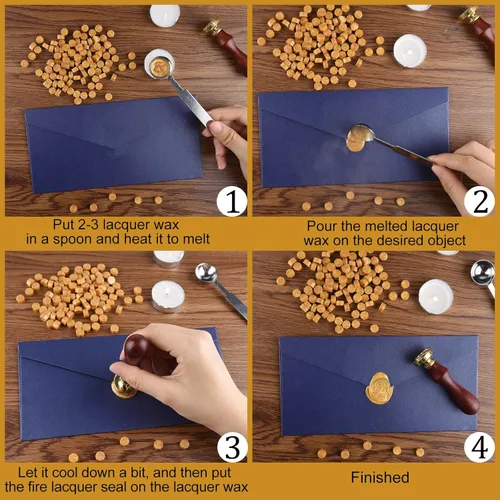 1

Put 2-3 lacquer wax in a spoon and heat it to melt

2

Pour the melted lacquer wax on the desired object

3

Let it cool down a bit, and then put the fire lacquer seal on the lacquer wax

4

Finished