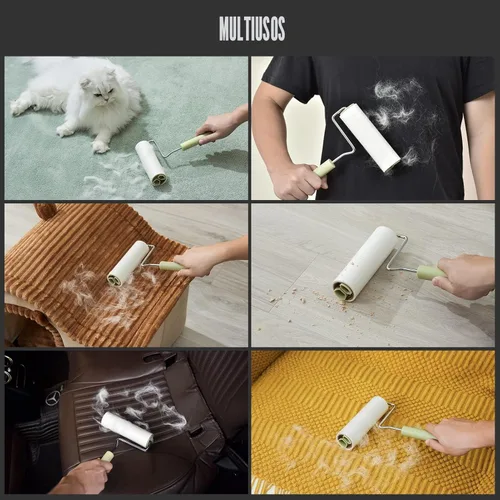 MULTIUSOS