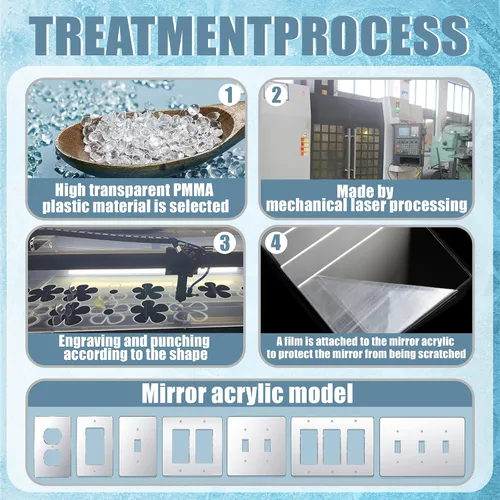 TREATMENTPROCESS

1

High transparent PMMA plastic material is selected

2

Made by mechanical laser processing

3

Engraving and punching according to the shape

4

A film is attached to the mirror acrylic to protect the mirror from being scratched

Mirror acrylic model