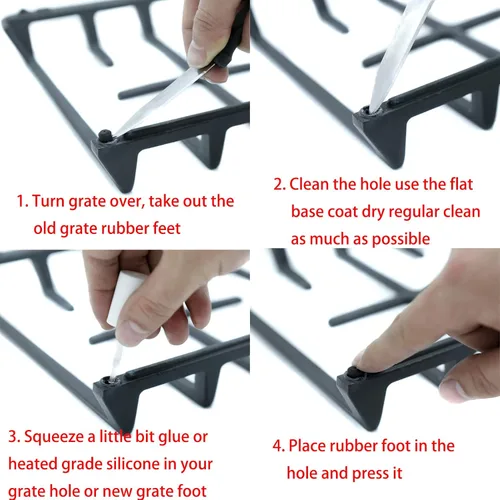 1. Turn grate over, take out the old grate rubber feet

2. Clean the hole use the flat base coat dry regular clean as much as possible

3. Squeeze a little bit glue or heated grade silicone in your grate hole or new grate foot

4. Place rubber foot in the hole and press it