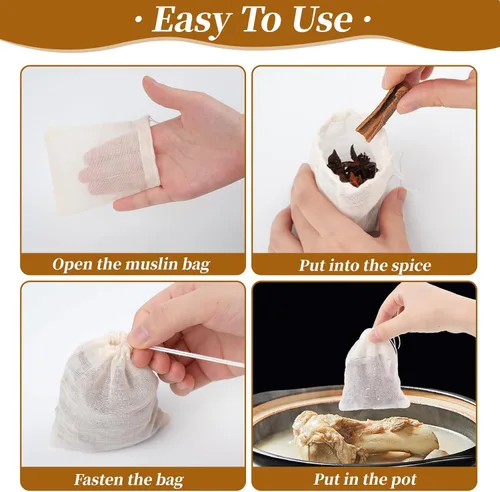 · Easy To Use ·

Open the muslin bag

Put into the spice

Fasten the bag

Put in the pot