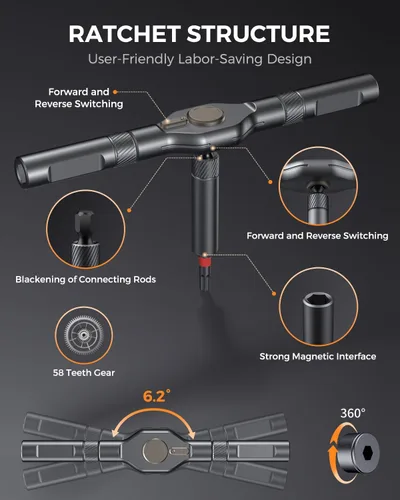 RATCHET STRUCTURE

User-Friendly Labor-Saving Design

Forward and Reverse Switching

Forward and Reverse Switching

Blackening of Connecting Rods

Strong Magnetic Interface

58 Teeth Gear

6.2°

360°