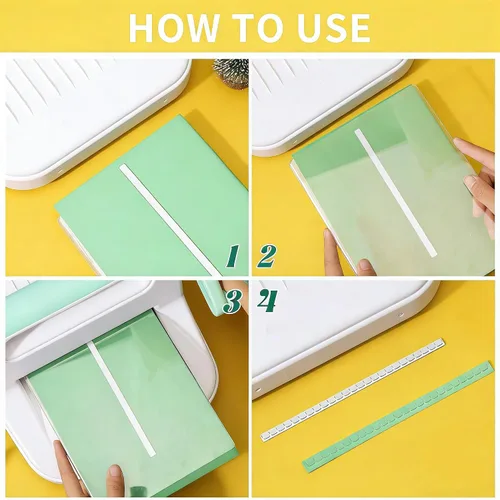 HOW TO USE

1

2

3

4