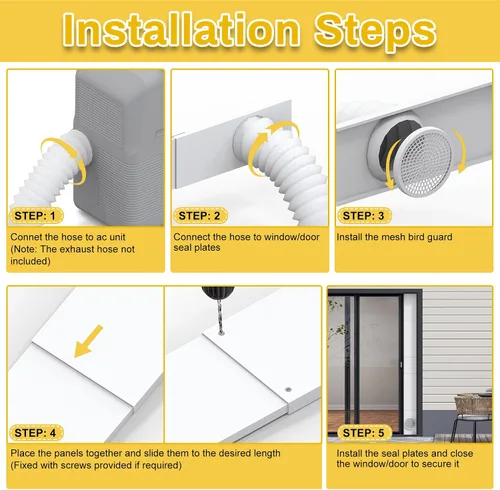 Installation Steps

STEP: 1
Connet the hose to ac unit (Note: The exhaust hose not included)

STEP: 2
Connect the hose to window/door seal plates

STEP: 3
Install the mesh bird guard

STEP: 4
Place the panels together and slide them to the desired length (Fixed with screws provided if required)

STEP: 5
Install the seal plates and close the window/door to secure it