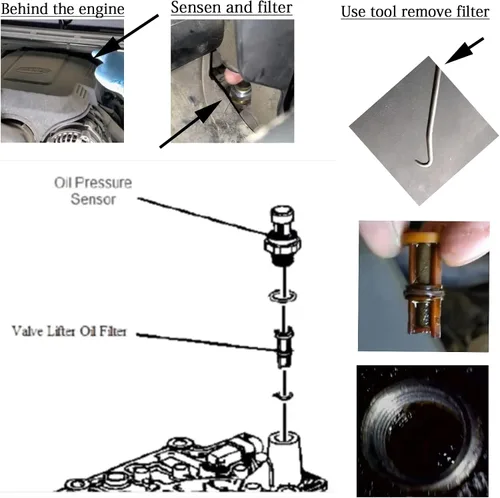 Behind the engine

Sensen and filter

Use tool remove filter

Oil Pressure Sensor

Valve Lifter Oil Filter