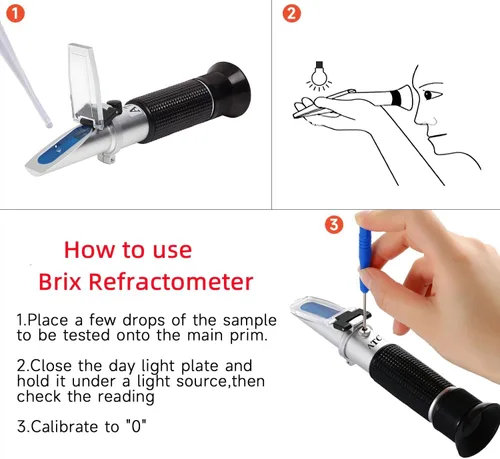 1

2

3

How to use
Brix Refractometer

1.Place a few drops of the sample to be tested onto the main prim.

2.Close the day light plate and hold it under a light source,then check the reading

3.Calibrate to "0"

ATC