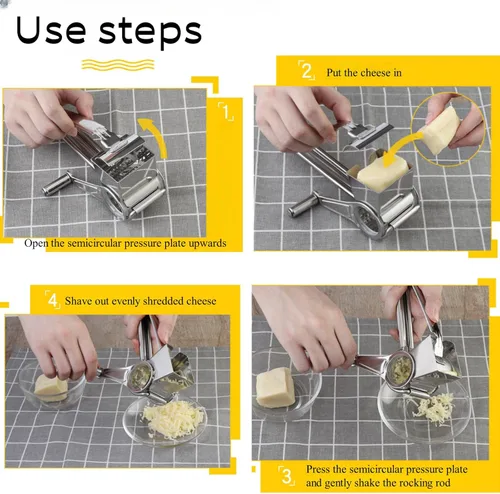 Use steps

1

Open the semicircular pressure plate upwards

2 Put the cheese in

4 Shave out evenly shredded cheese

3 Press the semicircular pressure plate and gently shake the rocking rod