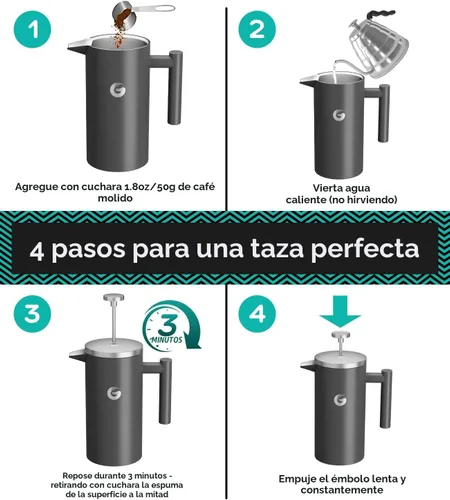 1

Agregue con cuchara 1.8oz/50g de café molido

2

Vierta agua caliente (no hirviendo)

4 pasos para una taza perfecta

3

3 MINUTOS

Repose durante 3 minutos - retirando con cuchara la espuma de la superficie a la mitad

4

Empuje el émbolo lenta y constantemente