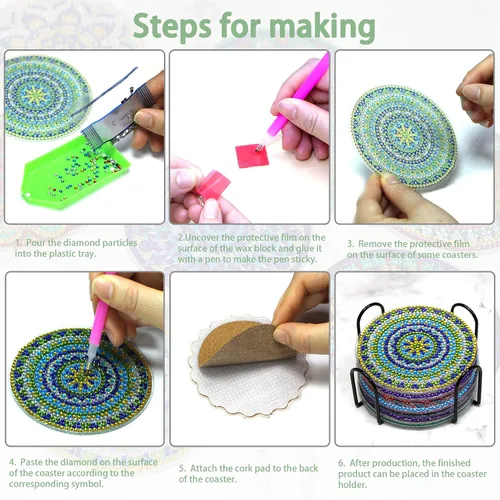 Steps for making

1. Pour the diamond particles into the plastic tray.

2.Uncover the protective film on the surface of the wax block and glue it with a pen to make the pen sticky.

3. Remove the protective film on the surface of some coasters.

4. Paste the diamond on the surface of the coaster according to the corresponding symbol.

5. Attach the cork pad to the back of the coaster.

6. After production, the finished product can be placed in the coaster holder.