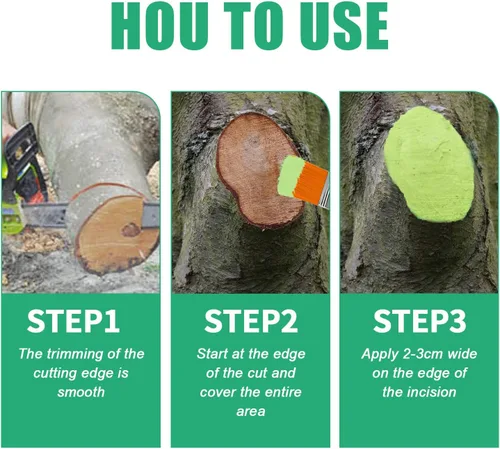 HOU TO USE

STEP1

The trimming of the cutting edge is smooth

STEP2

Start at the edge of the cut and cover the entire area

STEP3

Apply 2-3cm wide on the edge of the incision