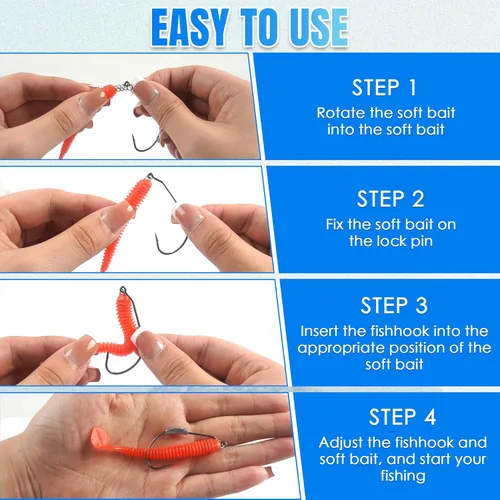 EASY TO USE

STEP 1
Rotate the soft bait into the soft bait

STEP 2
Fix the soft bait on the lock pin

STEP 3
Insert the fishhook into the appropriate position of the soft bait

STEP 4
Adjust the fishhook and soft bait, and start your fishing