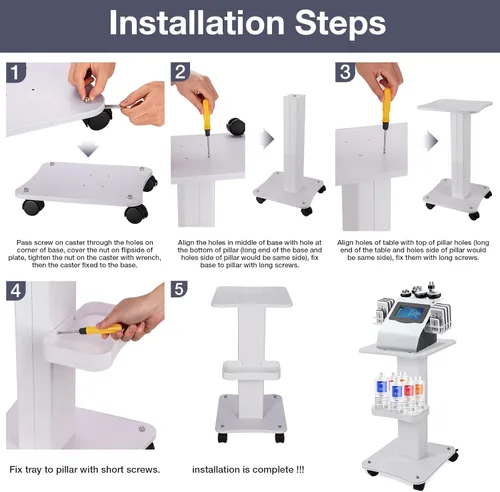 Installation Steps

1

Pass screw on caster through the holes on corner of base, cover the nut on flipside of plate, tighten the nut on the caster with wrench, then the caster fixed to the base.

2

Align the holes in middle of base with hole at the bottom of pillar (long end of the base and holes side of pillar would be same side), fix base to pillar with long screws.

3

Align holes of table with top of pillar holes (long end of the table and holes side of pillar would be same side), fix them with long screws.

4

Fix tray to pillar with short screws.

5

installation is complete !!!