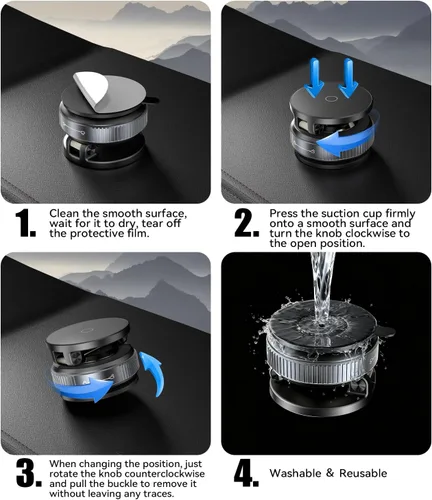 1. Clean the smooth surface, wait for it to dry, tear off the protective film.

2. Press the suction cup firmly onto a smooth surface and turn the knob clockwise to the open position.

3. When changing the position, just rotate the knob counterclockwise and pull the buckle to remove it without leaving any traces.

4. Washable & Reusable