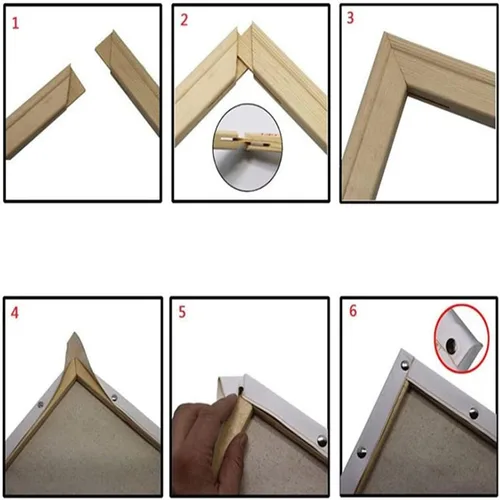 1

2

3

4

5

6