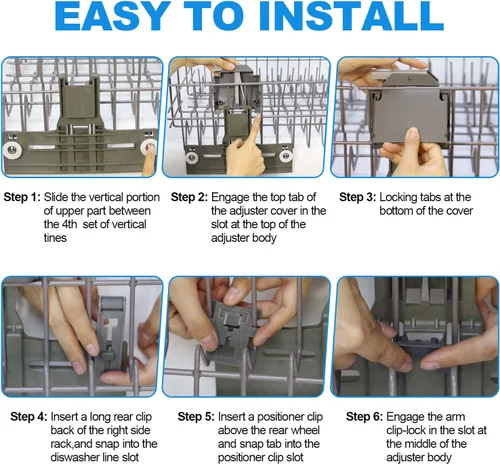 EASY TO INSTALL

Step 1: Slide the vertical portion of upper part between the 4th set of vertical tines

Step 2: Engage the top tab of the adjuster cover in the slot at the top of the adjuster body

Step 3: Locking tabs at the bottom of the cover

Step 4: Insert a long rear clip back of the right side rack,and snap into the diswasher line slot

Step 5: Insert a positioner clip above the rear wheel and snap tab into the positioner clip slot

Step 6: Engage the arm clip-lock in the slot at the middle of the adjuster body