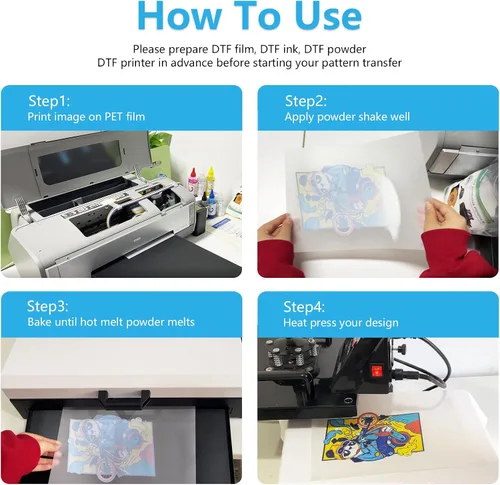 How To Use

Please prepare DTF film, DTF ink, DTF powder
DTF printer in advance before starting your pattern transfer

Step1:
Print image on PET film

Step2:
Apply powder shake well

Step3:
Bake until hot melt powder melts

Step4:
Heat press your design