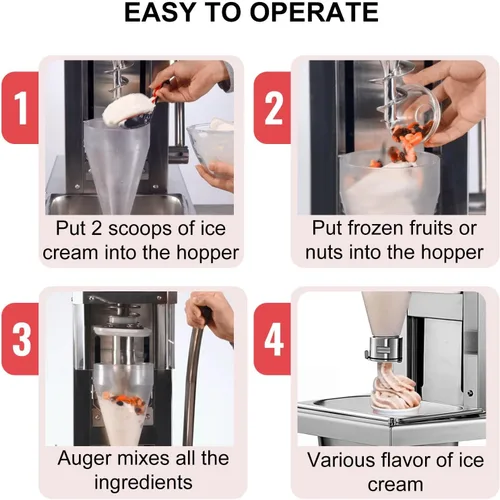 EASY TO OPERATE

1

Put 2 scoops of ice cream into the hopper

2

Put frozen fruits or nuts into the hopper

3

Auger mixes all the ingredients

4

Various flavor of ice cream