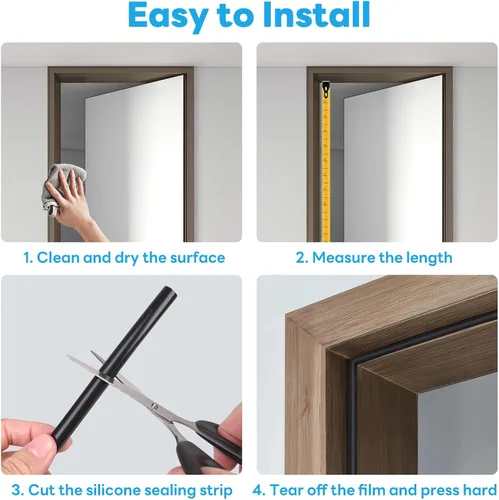 Easy to Install

1. Clean and dry the surface

2. Measure the length

3. Cut the silicone sealing strip

4. Tear off the film and press hard