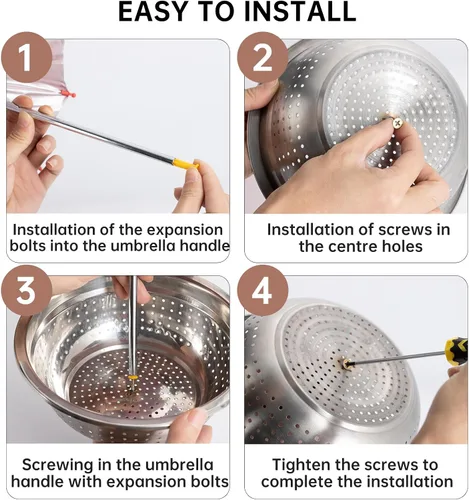 EASY TO INSTALL

1

Installation of the expansion bolts into the umbrella handle

2

Installation of screws in the centre holes

3

Screwing in the umbrella handle with expansion bolts

4

Tighten the screws to complete the installation