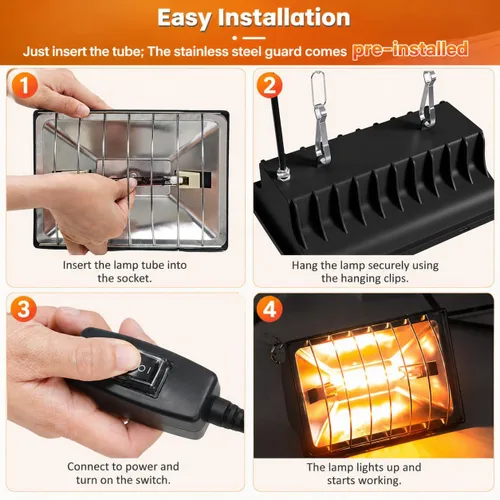 Easy Installation

Just insert the tube; The stainless steel guard comes pre-installed

1

Insert the lamp tube into the socket.

2

Hang the lamp securely using the hanging clips.

3

Connect to power and turn on the switch.

4

The lamp lights up and starts working.