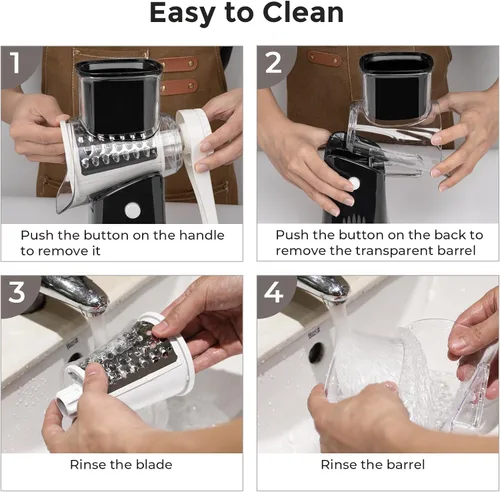 Easy to Clean

1

Push the button on the handle to remove it

2

Push the button on the back to remove the transparent barrel

3

Rinse the blade

4

Rinse the barrel