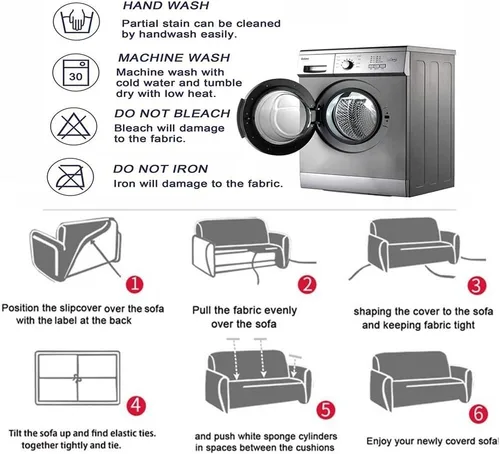 HAND WASH
Partial stain can be cleaned by handwash easily.

30

MACHINE WASH
Machine wash with cold water and tumble dry with low heat.

DO NOT BLEACH
Bleach will damage to the fabric.

DO NOT IRON
Iron will damage to the fabric.

1
Position the slipcover over the sofa with the label at the back

2
Pull the fabric evenly over the sofa

3
shaping the cover to the sofa and keeping fabric tight

4
Tilt the sofa up and find elastic ties. together tightly and tie.

5
and push white sponge cylinders in spaces between the cushions

6
Enjoy your newly coverd sofa!