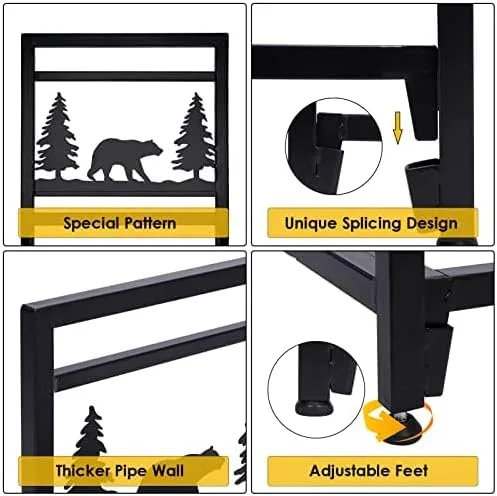 Special Pattern

Unique Splicing Design

Thicker Pipe Wall

Adjustable Feet