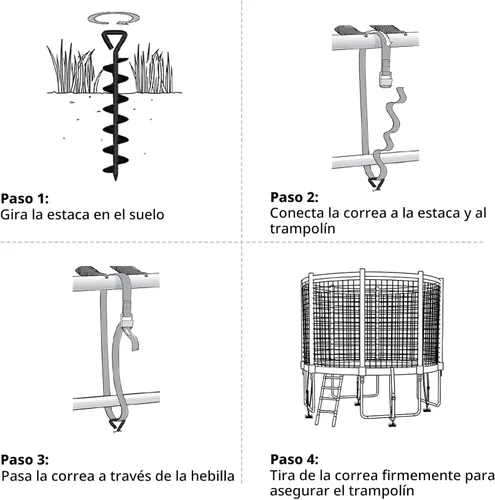 Paso 1:
Gira la estaca en el suelo

Paso 2:
Conecta la correa a la estaca y al trampolín

Paso 3:
Pasa la correa a través de la hebilla

Paso 4:
Tira de la correa firmemente para asegurar el trampolín