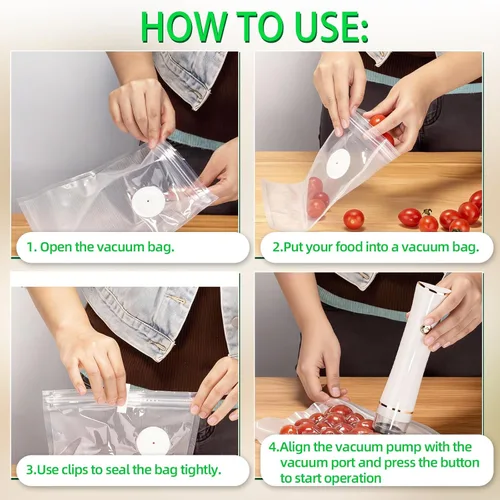 HOW TO USE:

1. Open the vacuum bag.

2.Put your food into a vacuum bag.

3.Use clips to seal the bag tightly.

4.Align the vacuum pump with the vacuum port and press the button to start operation