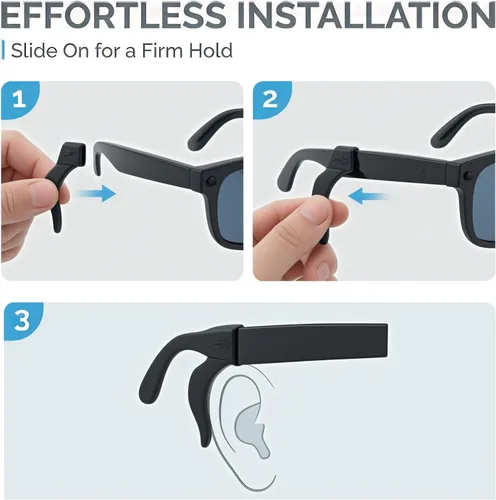 EFFORTLESS INSTALLATION

Slide On for a Firm Hold

1

2

3