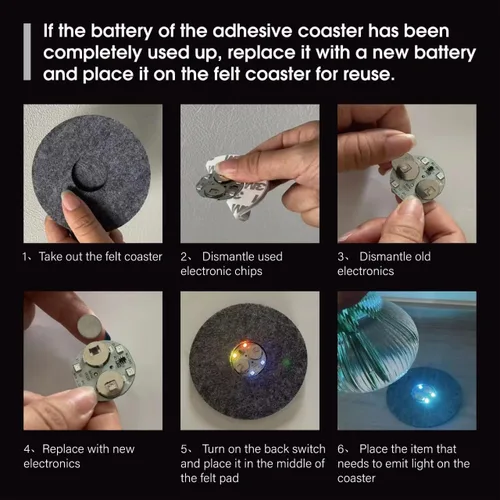 If the battery of the adhesive coaster has been completely used up, replace it with a new battery and place it on the felt coaster for reuse.

1、Take out the felt coaster

2、 Dismantle used electronic chips

3、 Dismantle old electronics

4、Replace with new electronics

5、 Turn on the back switch and place it in the middle of the felt pad

6、 Place the item that needs to emit light on the coaster