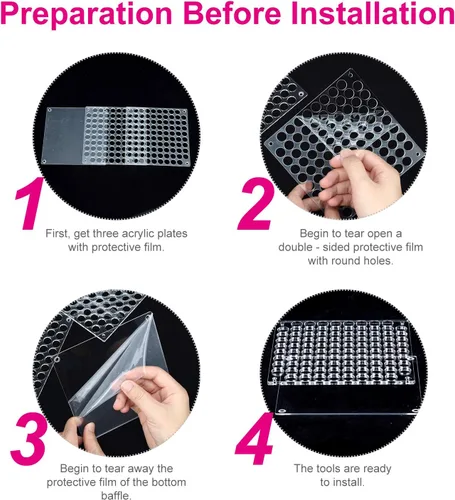 Preparation Before Installation

1

First, get three acrylic plates with protective film.

2

Begin to tear open a double - sided protective film with round holes.

3

Begin to tear away the protective film of the bottom baffle.

4

The tools are ready to install.