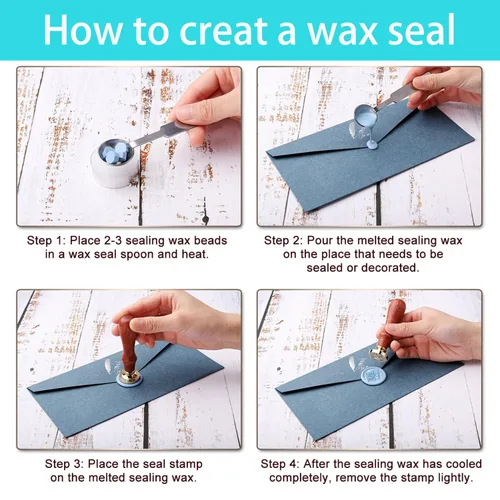 How to creat a wax seal

Step 1: Place 2-3 sealing wax beads in a wax seal spoon and heat.

Step 2: Pour the melted sealing wax on the place that needs to be sealed or decorated.

Step 3: Place the seal stamp on the melted sealing wax.

Step 4: After the sealing wax has cooled completely, remove the stamp lightly.