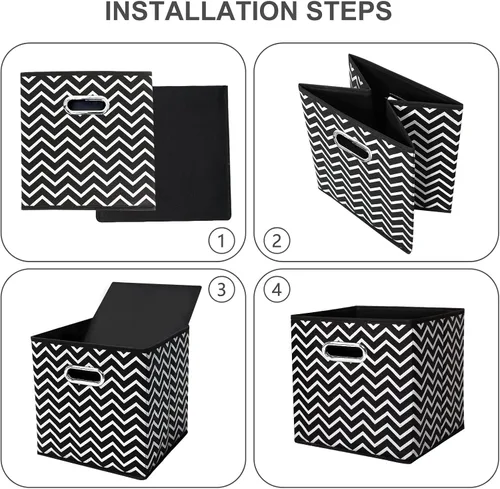 INSTALLATION STEPS

1

2

3

4