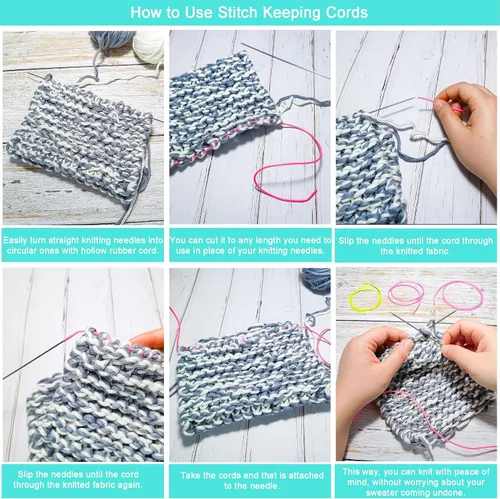 How to Use Stitch Keeping Cords

Easily turn straight knitting needles into circular ones with hollow rubber cord.

You can cut it to any length you need to use in place of your knitting needles.

Slip the neddles until the cord through the knitted fabric.

Slip the neddles until the cord through the knitted fabric again.

Take the cords end that is attached to the needle.

This way, you can knit with peace of mind, without worrying about your sweater coming undone.