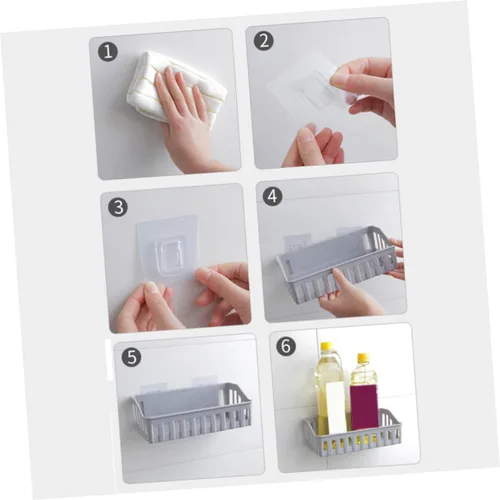 1
2
3
4
5
6